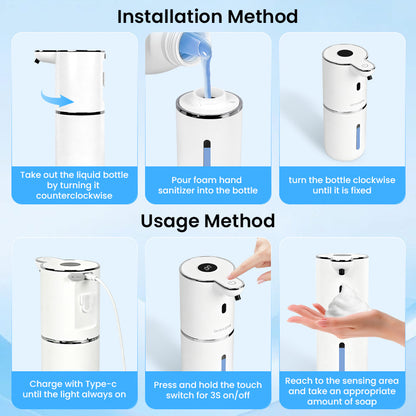 Installation Method

Take out the liquid bottle by turning it counterclockwise

Pour foam hand sanitizer into the bottle

turn the bottle clockwise until it is fixed

Usage Method

Charge with Type-c until the light always on

Press and hold the touch switch for 3S on/off

Reach to the sensing area and take an appropriate amount of soap